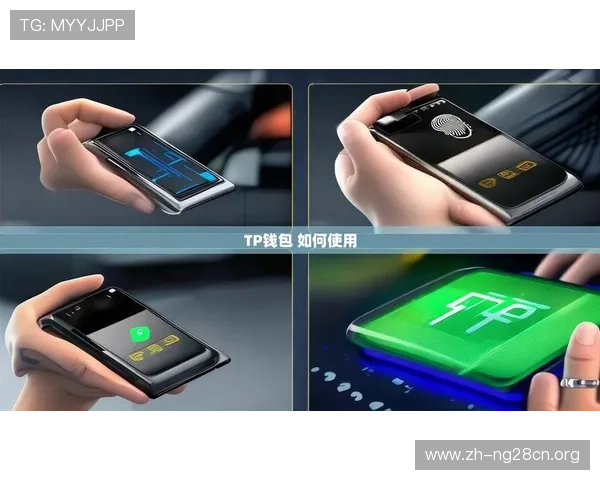 TG: MYYJJPP

TP钱包 如何使用

www.zh-ng28cn.org